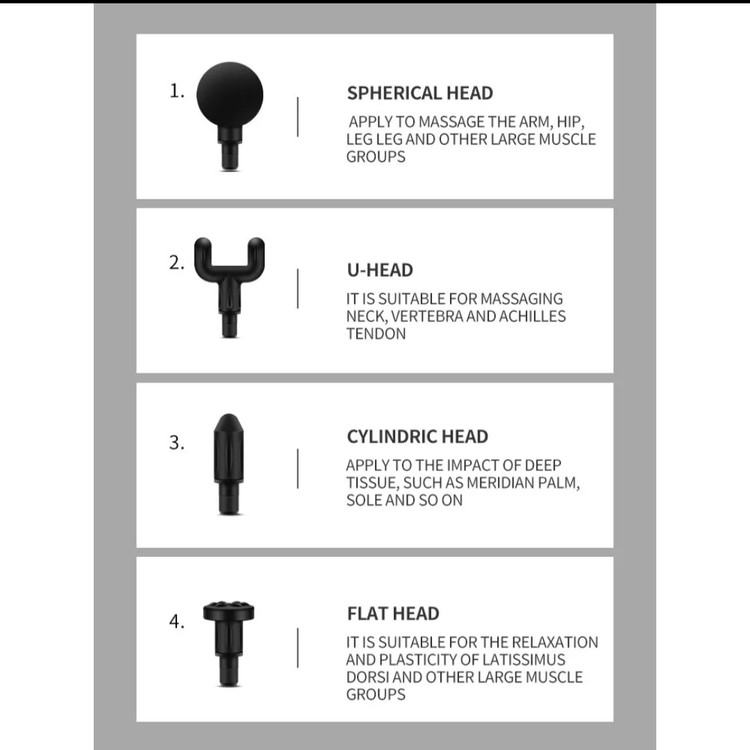 1.

SPHERICAL HEAD

APPLY TO MASSAGE THE ARM, HIP, LEG LEG AND OTHER LARGE MUSCLE GROUPS

2.

U-HEAD

IT IS SUITABLE FOR MASSAGING NECK, VERTEBRA AND ACHILLES TENDON

3.

CYLINDRIC HEAD

APPLY TO THE IMPACT OF DEEP TISSUE, SUCH AS MERIDIAN PALM, SOLE AND SO ON

4.

FLAT HEAD

IT IS SUITABLE FOR THE RELAXATION AND PLASTICITY OF LATISSIMUS DORSI AND OTHER LARGE MUSCLE GROUPS